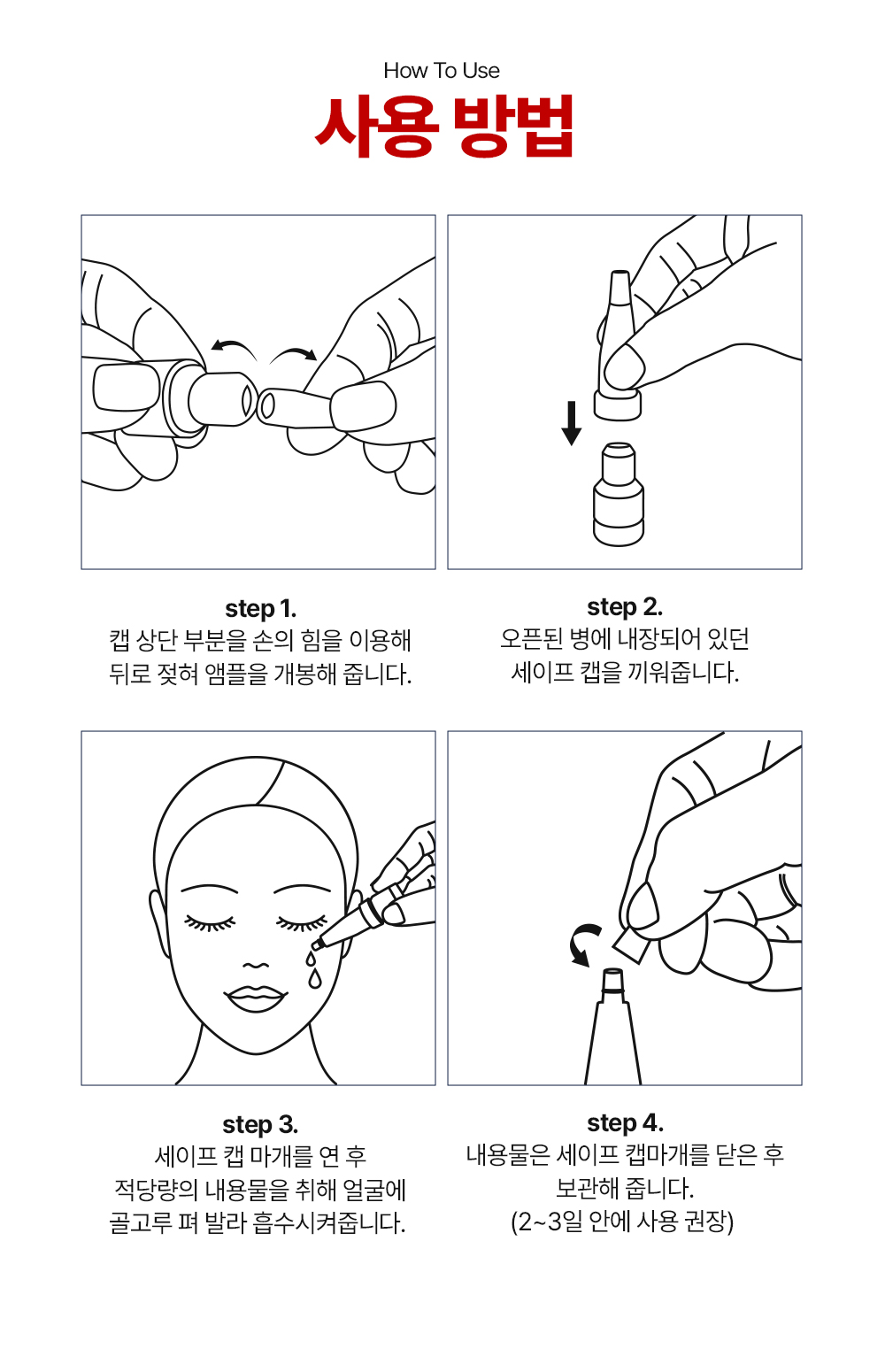 How To Use

사용 방법

step 1.
캡 상단 부분을 손의 힘을 이용해 뒤로 젖혀 앰플을 개봉해 줍니다.

step 2.
오픈된 병에 내장되어 있던 세이프 캡을 끼워줍니다.

step 3.
세이프 캡 마개를 연 후 적당량의 내용물을 취해 얼굴에 골고루 펴 발라 흡수시켜줍니다.

step 4.
내용물은 세이프 캡마개를 닫은 후 보관해 줍니다.
(2~3일 안에 사용 권장)