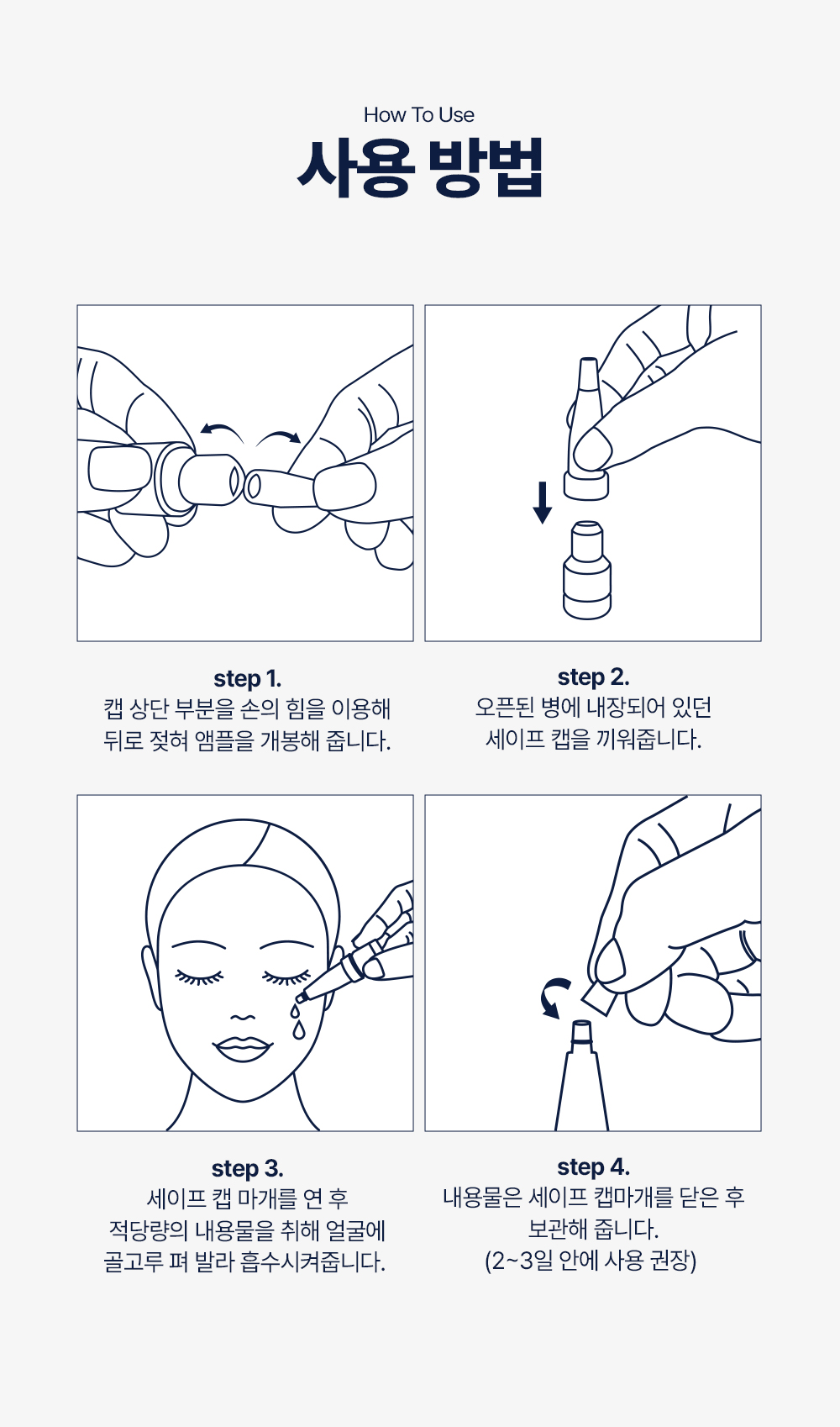 How To Use
사용 방법

step 1.
캡 상단 부분을 손의 힘을 이용해
뒤로 젖혀 앰플을 개봉해 줍니다.

step 2.
오픈된 병에 내장되어 있던
세이프 캡을 끼워줍니다.

step 3.
세이프 캡 마개를 연 후
적당량의 내용물을 취해 얼굴에
골고루 펴 발라 흡수시켜줍니다.

step 4.
내용물은 세이프 캡마개를 닫은 후
보관해 줍니다.
(2~3일 안에 사용 권장)